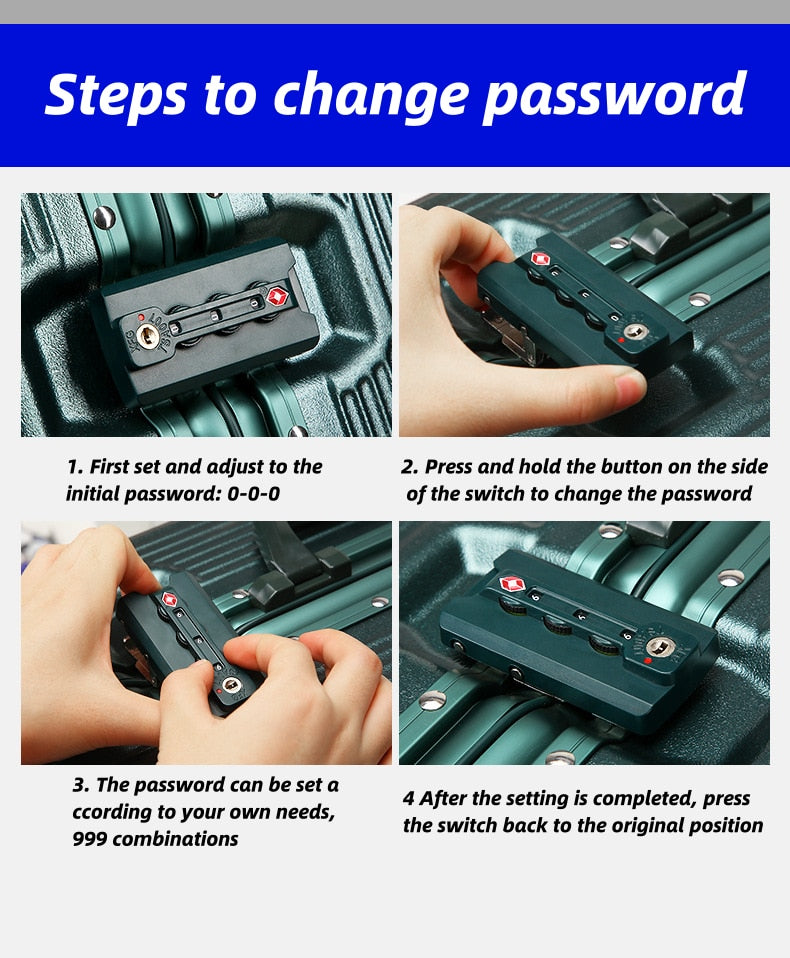 Steps to change password

1. First set and adjust to the initial password: 0-0-0

2. Press and hold the button on the side of the switch to change the password

3. The password can be set a ccording to your own needs, 999 combinations

4 After the setting is completed, press the switch back to the original position